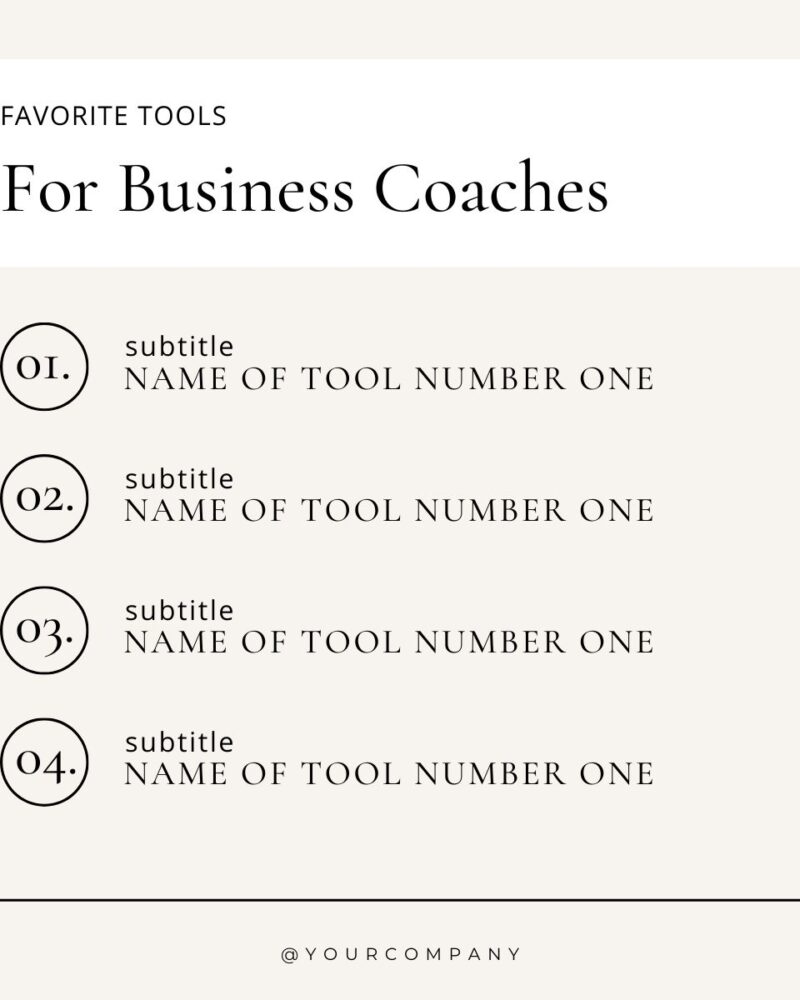 FAVORITE TOOLS

For Business Coaches

01.
subtitle
NAME OF TOOL NUMBER ONE

02.
subtitle
NAME OF TOOL NUMBER ONE

03.
subtitle
NAME OF TOOL NUMBER ONE

04.
subtitle
NAME OF TOOL NUMBER ONE

@YOURCOMPANY